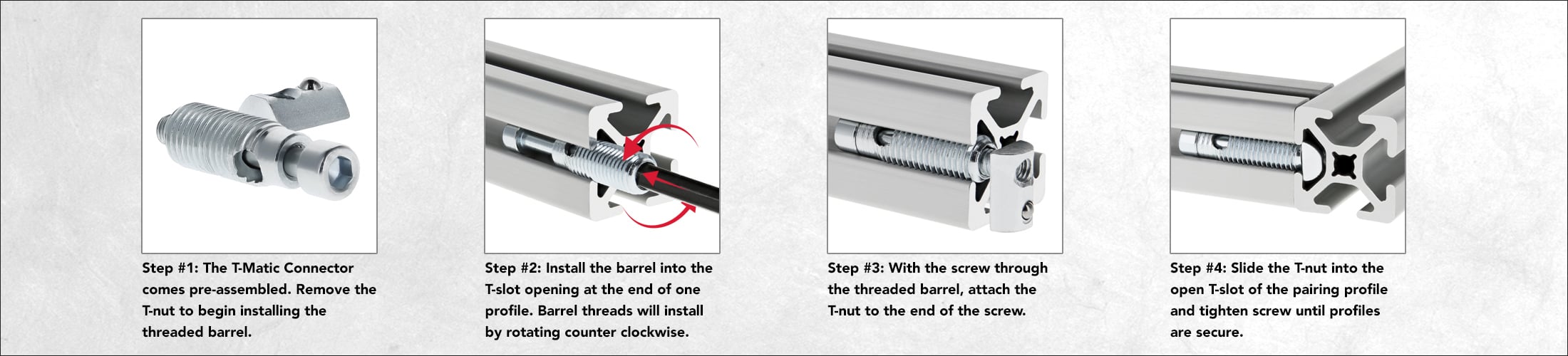 Step #1: The T-Matic Connector comes pre-assembled. Remove the T-nut to begin installing the threaded barrel.

Step #2: Install the barrel into the T-slot opening at the end of one profile. Barrel threads will install by rotating counter clockwise.

Step #3: With the screw through the threaded barrel, attach the T-nut to the end of the screw.

Step #4: Slide the T-nut into the open T-slot of the pairing profile and tighten screw until profiles are secure.